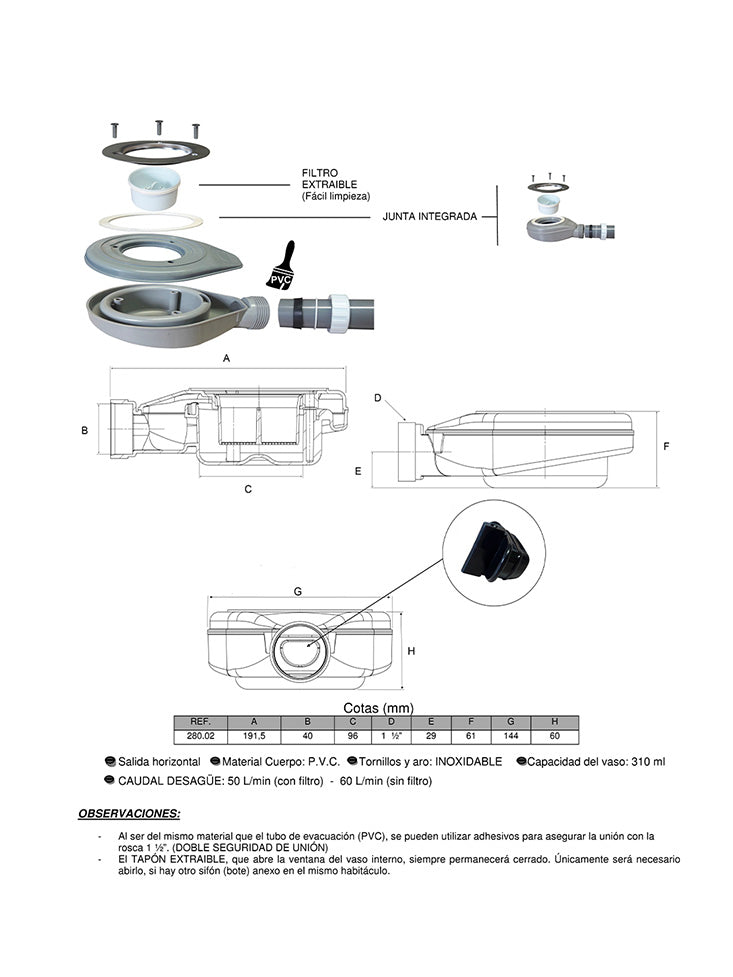 FILTRO EXTRAIBLE (Fácil limpieza)

JUNTA INTEGRADA

PVC

A

B

C

D

E

F

G

H

Cotas (mm)

| REF. | A | B | C | D | E | F | G | H |
|---|---|---|---|---|---|---|---|---|
| 280.02 | 191,5 | 40 | 96 | 1 ½" | 29 | 61 | 144 | 60 |

Salida horizontal  Material Cuerpo: P.V.C.  Tornillos y aro: INOXIDABLE  Capacidad del vaso: 310 ml

CAUDAL DESAGÜE: 50 L/min (con filtro) - 60 L/min (sin filtro)

OBSERVACIONES:

- Al ser del mismo material que el tubo de evacuación (PVC), se pueden utilizar adhesivos para asegurar la unión con la rosca 1 ½". (DOBLE SEGURIDAD DE UNIÓN)
- El TAPÓN EXTRAIBLE, que abre la ventana del vaso interno, siempre permanecerá cerrado. Únicamente será necesario abirlo, si hay otro sifón (bote) anexo en el mismo habitáculo.